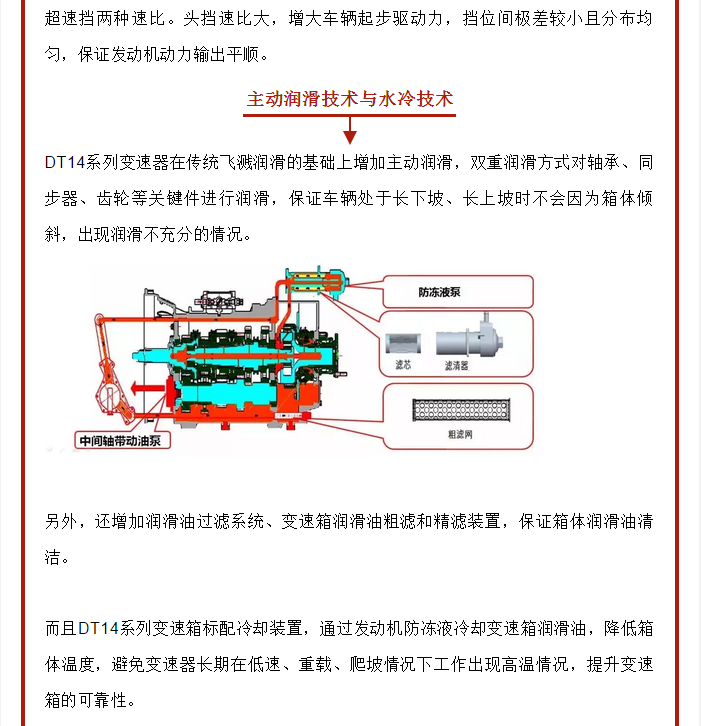 超速挡两种速比。头挡速比大，增大车辆起步驱动力，挡位间极差较小且分布均匀，保证发动机动力输出平顺。

主动润滑技术与水冷技术

DT14系列变速器在传统飞溅润滑的基础上增加主动润滑，双重润滑方式对轴承、同步器、齿轮等关键件进行润滑，保证车辆处于长下坡、长上坡时不会因为箱体倾斜，出现润滑不充分的情况。

防冻液泵

滤芯

滤清器

粗滤网

中间轴带动油泵

另外，还增加润滑油过滤系统、变速箱润滑油粗滤和精滤装置，保证箱体润滑油清洁。

而且DT14系列变速箱标配冷却装置，通过发动机防冻液冷却变速箱润滑油，降低箱体温度，避免变速器长期在低速、重载、爬坡情况下工作出现高温情况，提升变速箱的可靠性。